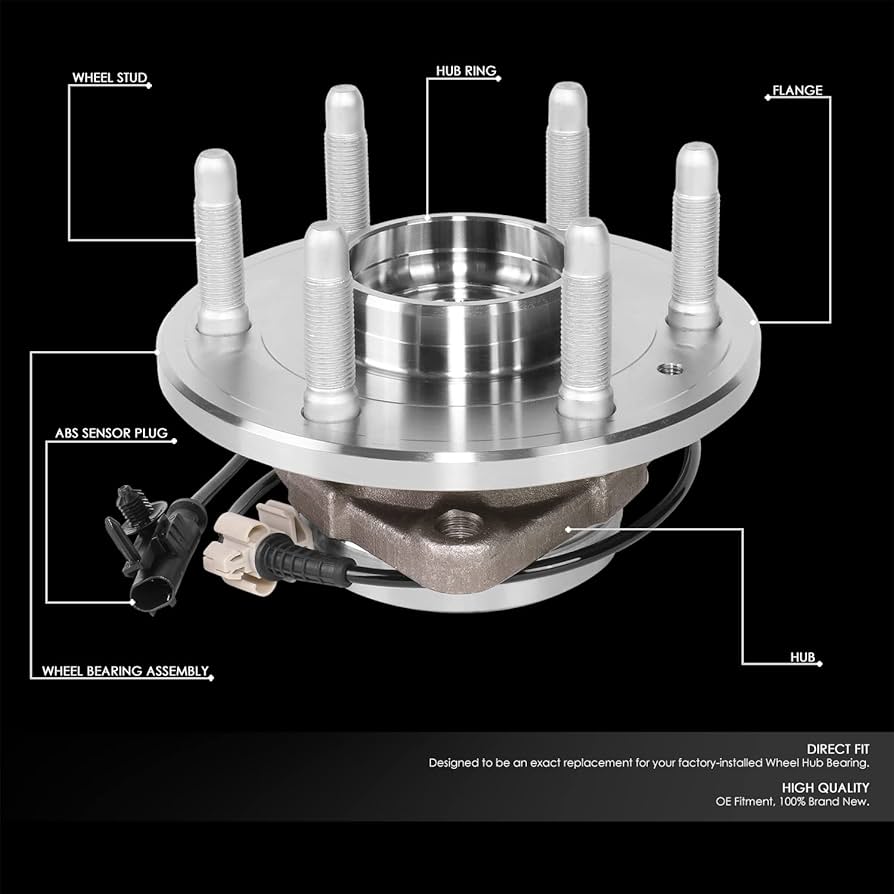 WHEEL STUD

HUB RING

FLANGE

ABS SENSOR PLUG

WHEEL BEARING ASSEMBLY

HUB

DIRECT FIT
Designed to be an exact replacement for your factory-installed Wheel Hub Bearing.

HIGH QUALITY
OE Fitment, 100% Brand New.